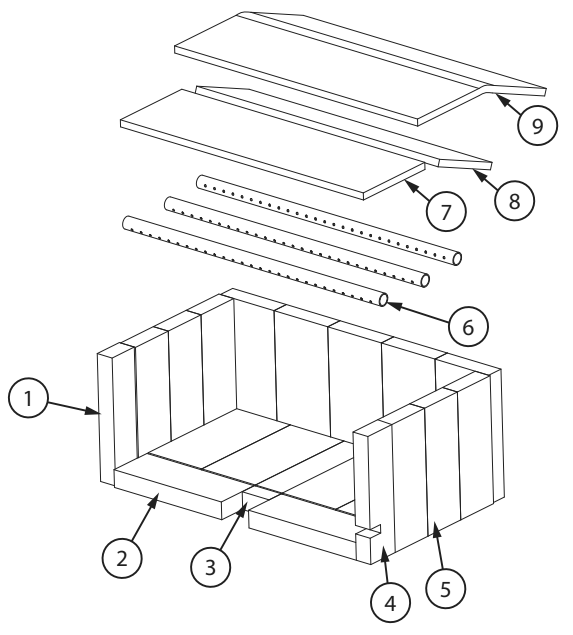 9
8
7
6
1
2
3
4
5